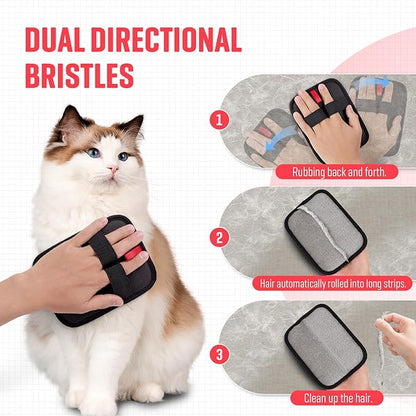 DUAL DIRECTIONAL BRISTLES

1
Rubbing back and forth.

2
Hair automatically rolled into long strips.

3
Clean up the hair.